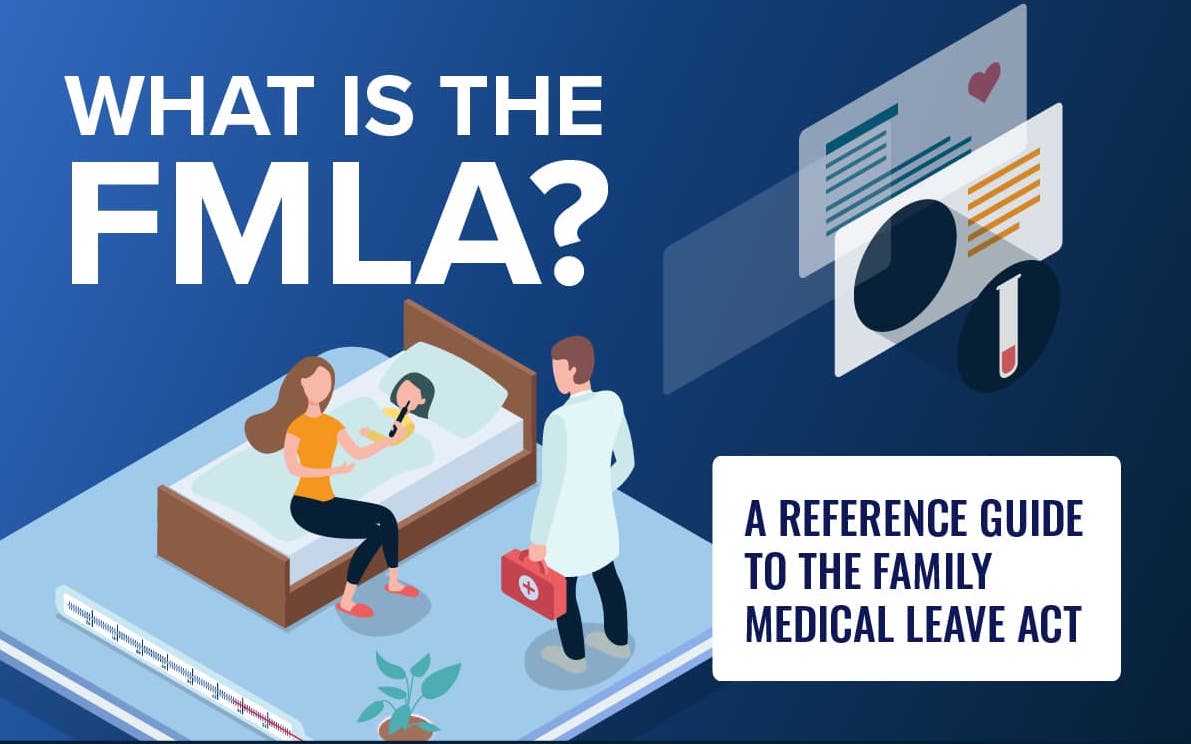 WHAT IS THE FMLA?

A REFERENCE GUIDE TO THE FAMILY MEDICAL LEAVE ACT